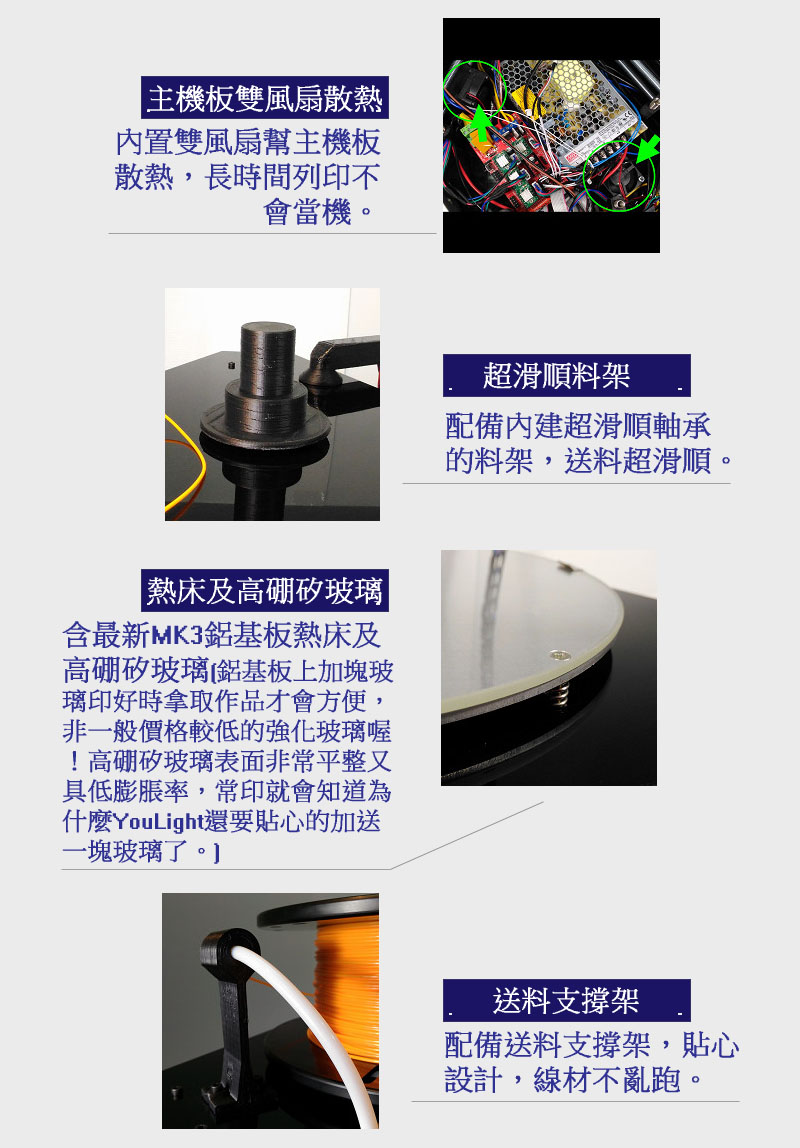 主機板雙風扇散熱

內置雙風扇幫主機板散熱，長時間列印不會當機。

超滑順料架

配備內建超滑順軸承的料架，送料超滑順。

熱床及高硼矽玻璃

含最新MK3鋁基板熱床及高硼矽玻璃(鋁基板上加塊玻璃印好時拿取作品才會方便，非一般價格較低的強化玻璃喔！高硼矽玻璃表面非常平整又具低膨脹率，常印就會知道為什麼YouLight還要貼心的加送一塊玻璃了。)

送料支撐架

配備送料支撐架，貼心設計，線材不亂跑。